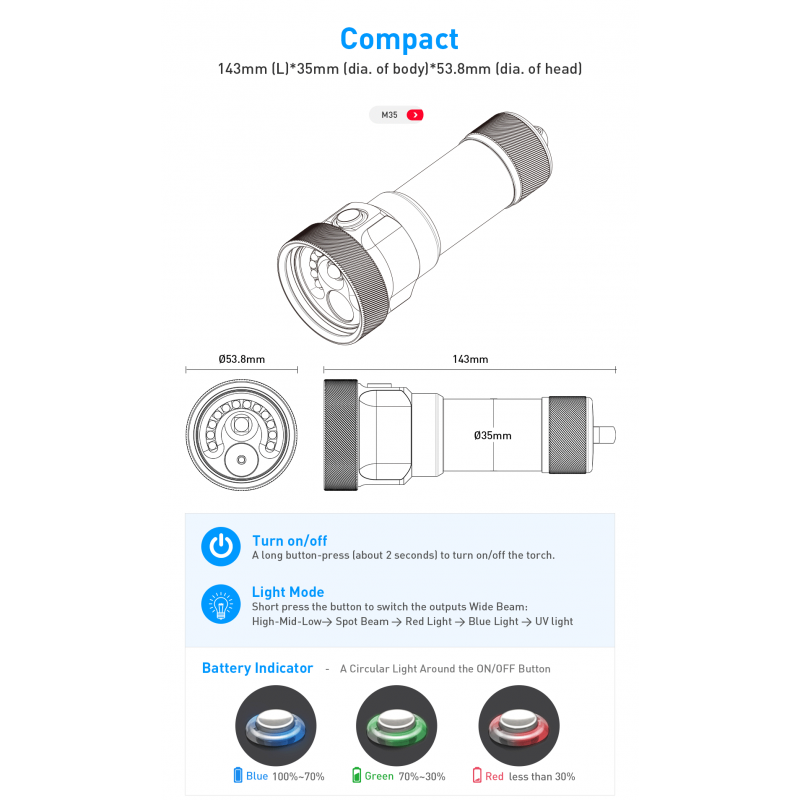 Compact

143mm (L)*35mm (dia. of body)*53.8mm (dia. of head)

M35

Ø53.8mm

143mm

Ø35mm

Turn on/off
A long button-press (about 2 seconds) to turn on/off the torch.

Light Mode
Short press the button to switch the outputs Wide Beam: High-Mid-Low→ Spot Beam → Red Light → Blue Light → UV light

Battery Indicator - A Circular Light Around the ON/OFF Button

Blue 100%~70%

Green 70%~30%

Red less than 30%